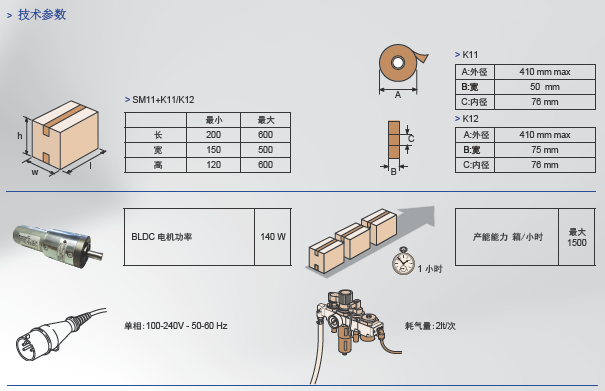 > 技术参数

h
w
l

> SM11+K11/K12

| | 最小 | 最大 |
|---|---|---|
| 长 | 200 | 600 |
| 宽 | 150 | 500 |
| 高 | 120 | 600 |

A

C
B

> K11

| A:外径 | 410 mm max |
|---|---|
| B:宽 | 50 mm |
| C:内径 | 76 mm |

> K12

| A:外径 | 410 mm max |
|---|---|
| B:宽 | 75 mm |
| C:内径 | 76 mm |

| BLDC 电机功率 | 140 W |
|---|---|

1 小时

| 产能能力 箱/小时 | 最大 1500 |
|---|---|

单相:100-240V - 50-60 Hz

耗气量:2lt/次