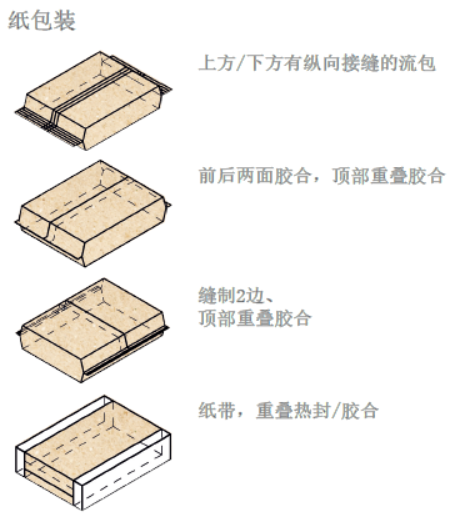 纸包装

上方/下方有纵向接缝的流包

前后两面胶合，顶部重叠胶合

缝制2边、
顶部重叠胶合

纸带，重叠热封/胶合